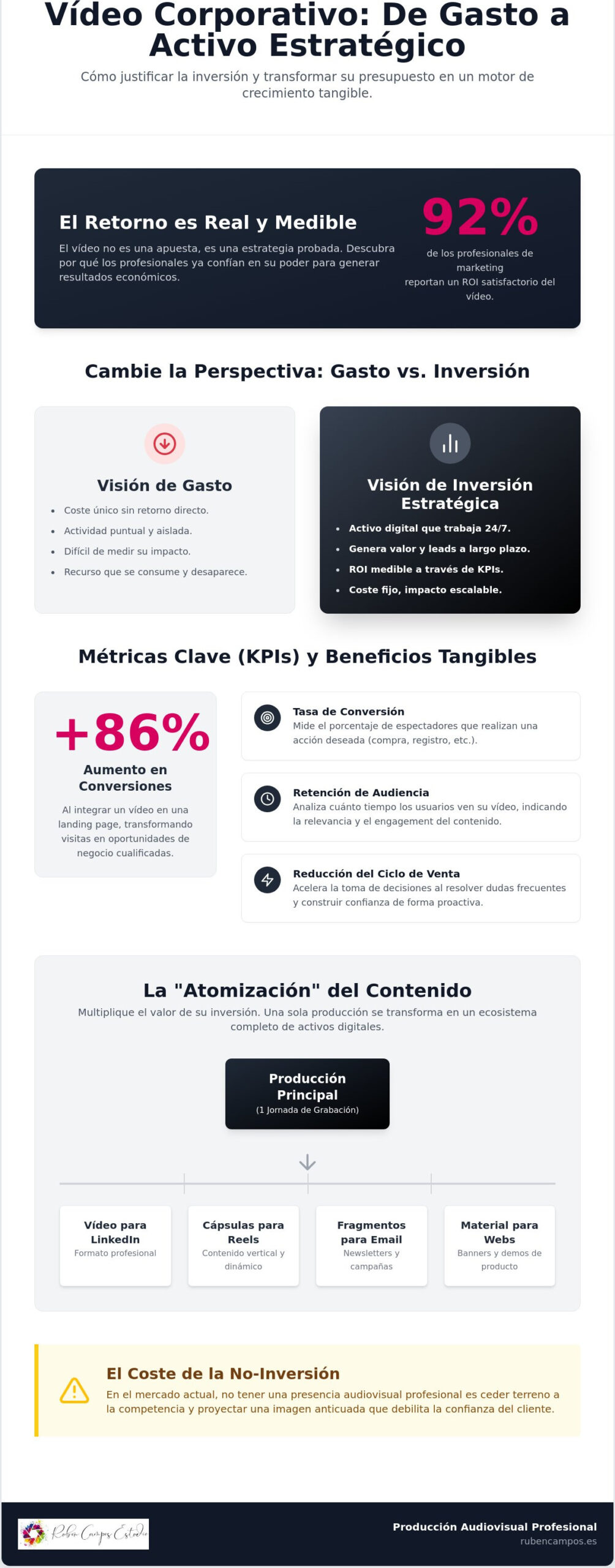 Vídeo Corporativo: De Gasto a Activo Estratégico

Cómo justificar la inversión y transformar su presupuesto en un motor de crecimiento tangible.

El Retorno es Real y Medible

El vídeo no es una apuesta, es una estrategia probada. Descubra por qué los profesionales ya confían en su poder para generar resultados económicos.

92%

de los profesionales de marketing
reportan un ROI satisfactorio del vídeo.

Cambie la Perspectiva: Gasto vs. Inversión

Visión de Gasto

• Coste único sin retorno directo.
• Actividad puntual y aislada.
• Difícil de medir su impacto.
• Recurso que se consume y desaparece.

Visión de Inversión Estratégica

• Activo digital que trabaja 24/7.
• Genera valor y leads a largo plazo.
• ROI medible a través de KPIs.
• Coste fijo, impacto escalable.

Métricas Clave (KPIs) y Beneficios Tangibles

+86%

Aumento en Conversiones

Al integrar un vídeo en una landing page, transformando visitas en oportunidades de negocio cualificadas.

Tasa de Conversión
Mide el porcentaje de espectadores que realizan una acción deseada (compra, registro, etc.).

Retención de Audiencia
Analiza cuánto tiempo los usuarios ven su vídeo, indicando la relevancia y el engagement del contenido.

Reducción del Ciclo de Venta
Acelera la toma de decisiones al resolver dudas frecuentes y construir confianza de forma proactiva.

La "Atomización" del Contenido

Multiplique el valor de su inversión. Una sola producción se transforma en un ecosistema completo de activos digitales.

Producción Principal
(1 Jornada de Grabación)

Vídeo para LinkedIn
Formato profesional

Cápsulas para Reels
Contenido vertical y dinámico

Fragmentos para Email
Newsletters y campañas

Material para Webs
Banners y demos de producto

El Coste de la No-Inversión

En el mercado actual, no tener una presencia audiovisual profesional es ceder terreno a la competencia y proyectar una imagen anticuada que debilita la confianza del cliente.

Rubén Campos Estudio

Producción Audiovisual Profesional
rubencampos.es