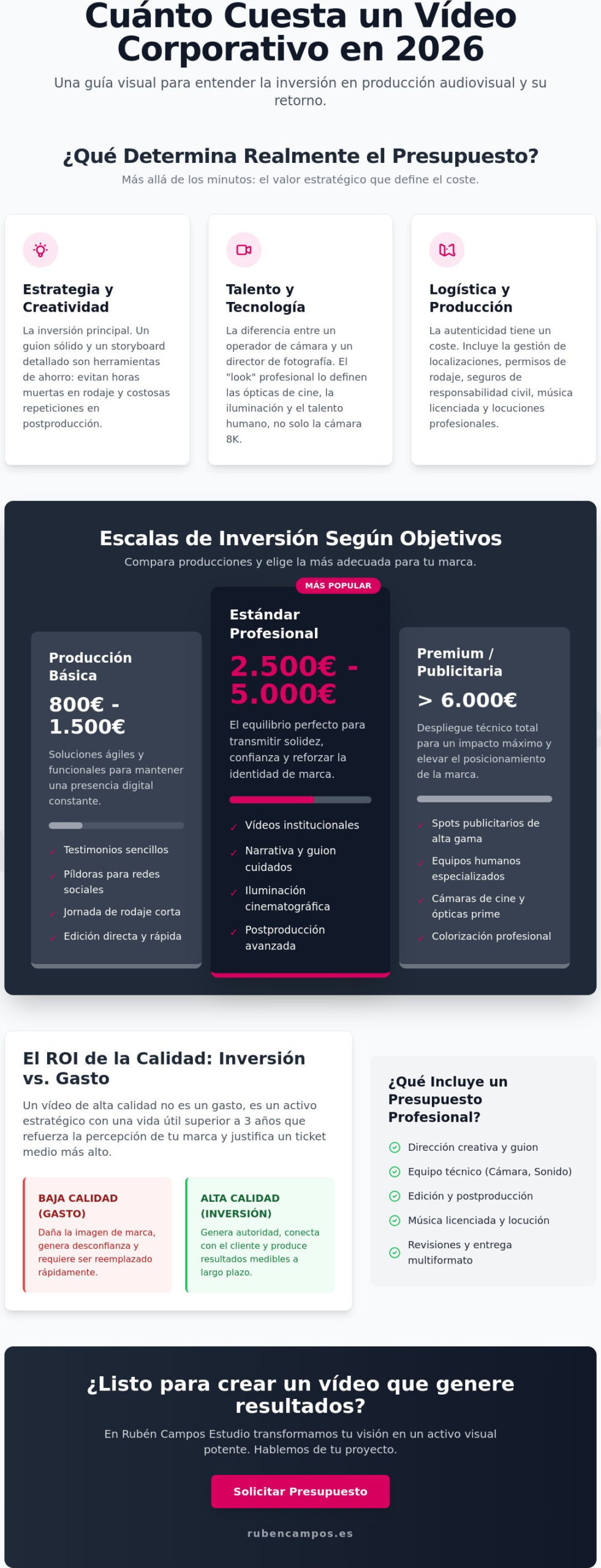 Cuánto Cuesta un Vídeo Corporativo en 2026

Una guía visual para entender la inversión en producción audiovisual y su retorno.

¿Qué Determina Realmente el Presupuesto?

Más allá de los minutos: el valor estratégico que define el coste.

Estrategia y Creatividad

La inversión principal. Un guion sólido y un storyboard detallado son herramientas de ahorro: evitan horas muertas en rodaje y costosas repeticiones en postproducción.

Talento y Tecnología

La diferencia entre un operador de cámara y un director de fotografía. El "look" profesional lo definen las ópticas de cine, la iluminación y el talento humano, no solo la cámara 8K.

Logística y Producción

La autenticidad tiene un coste. Incluye la gestión de localizaciones, permisos de rodaje, seguros de responsabilidad civil, música licenciada y locuciones profesionales.

Escalas de Inversión Según Objetivos

Compara producciones y elige la más adecuada para tu marca.

Producción Básica

800€ - 1.500€

Soluciones ágiles y funcionales para mantener una presencia digital constante.

✓ Testimonios sencillos
✓ Píldoras para redes sociales
✓ Jornada de rodaje corta
✓ Edición directa y rápida

MÁS POPULAR

Estándar Profesional

2.500€ - 5.000€

El equilibrio perfecto para transmitir solidez, confianza y reforzar la identidad de marca.

✓ Vídeos institucionales
✓ Narrativa y guion cuidados
✓ Iluminación cinematográfica
✓ Postproducción avanzada

Premium / Publicitaria

> 6.000€

Despliegue técnico total para un impacto máximo y elevar el posicionamiento de la marca.

✓ Spots publicitarios de alta gama
✓ Equipos humanos especializados
✓ Cámaras de cine y ópticas prime
✓ Colorización profesional

El ROI de la Calidad: Inversión vs. Gasto

Un vídeo de alta calidad no es un gasto, es un activo estratégico con una vida útil superior a 3 años que refuerza la percepción de tu marca y justifica un ticket medio más alto.

BAJA CALIDAD (GASTO)

Daña la imagen de marca, genera desconfianza y requiere ser reemplazado rápidamente.

ALTA CALIDAD (INVERSIÓN)

Genera autoridad, conecta con el cliente y produce resultados medibles a largo plazo.

¿Qué Incluye un Presupuesto Profesional?

✓ Dirección creativa y guion
✓ Equipo técnico (Cámara, Sonido)
✓ Edición y postproducción
✓ Música licenciada y locución
✓ Revisiones y entrega multiformato

¿Listo para crear un vídeo que genere resultados?

En Rubén Campos Estudio transformamos tu visión en un activo visual potente. Hablemos de tu proyecto.

Solicitar Presupuesto

rubencampos.es